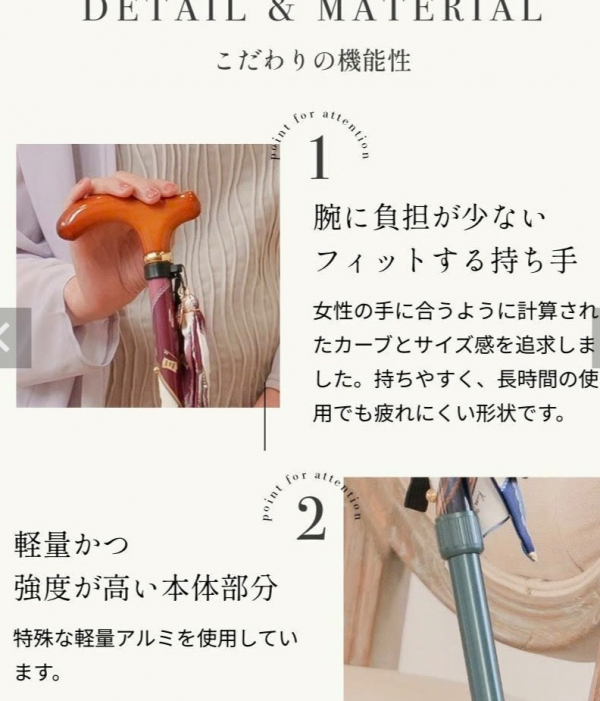 DETAIL & MATERIAL

こだわりの機能性

point for attention
1

腕に負担が少ない
フィットする持ち手

女性の手に合うように計算されたカーブとサイズ感を追求しました。持ちやすく、長時間の使用でも疲れにくい形状です。

point for attention
2

軽量かつ
強度が高い本体部分

特殊な軽量アルミを使用しています。