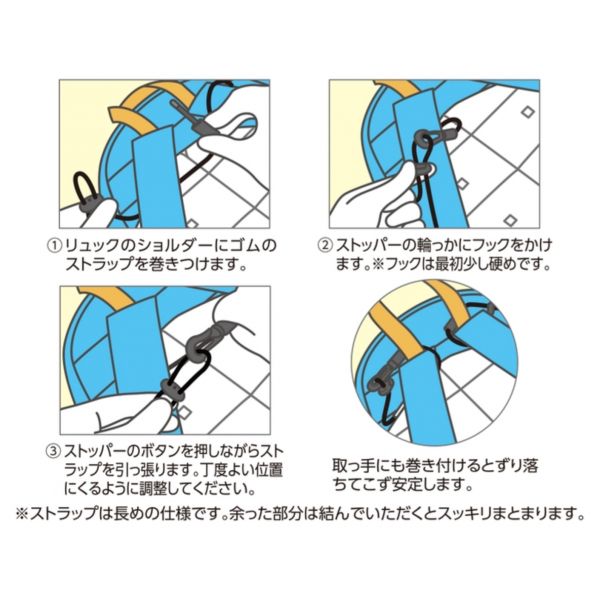 ① リュックのショルダーにゴムのストラップを巻きつけます。

② ストッパーの輪っかにフックをかけます。※フックは最初少し硬めです。

③ ストッパーのボタンを押しながらストラップを引っ張ります。丁度よい位置にくるように調整してください。

取っ手にも巻き付けるとずり落ちてこず安定します。

※ストラップは長めの仕様です。余った部分は結んでいただくとスッキリまとまります。